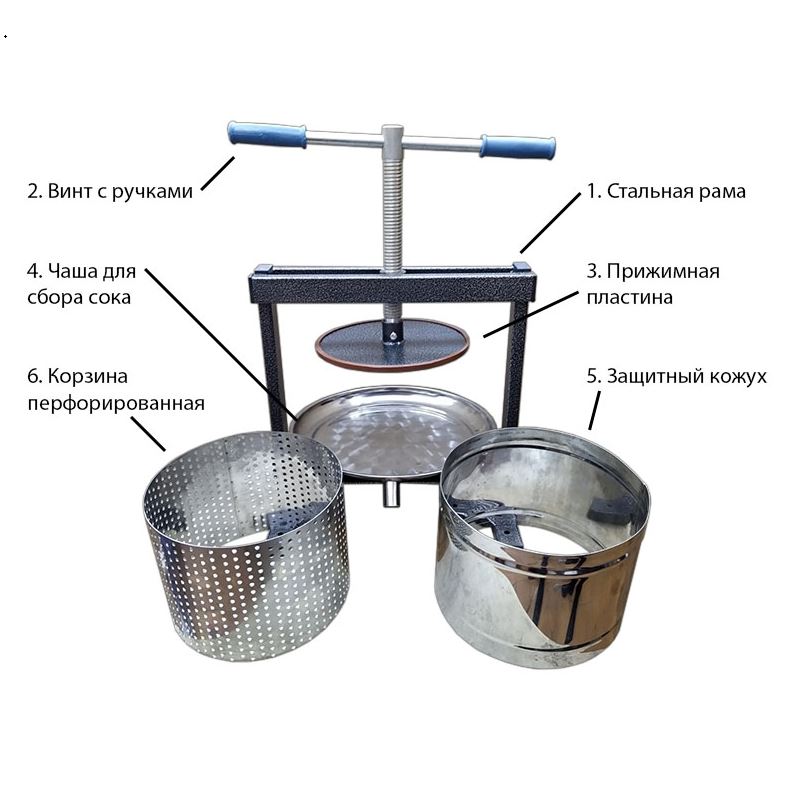 2. Винт с ручками

1. Стальная рама

4. Чаша для сбора сока

3. Прижимная пластина

6. Корзина перфорированная

5. Защитный кожух